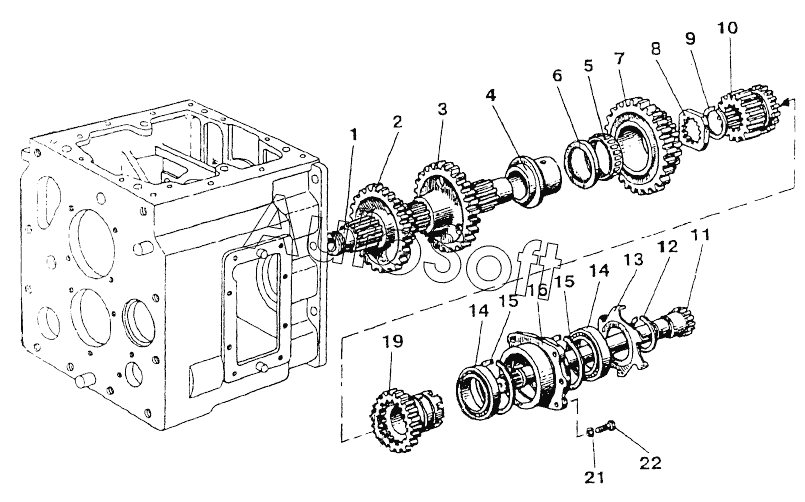 1
2
3
4
6
5
7
8
9
10
AutoSoft
11
12
13
14
15
16
15
14
19
21
22