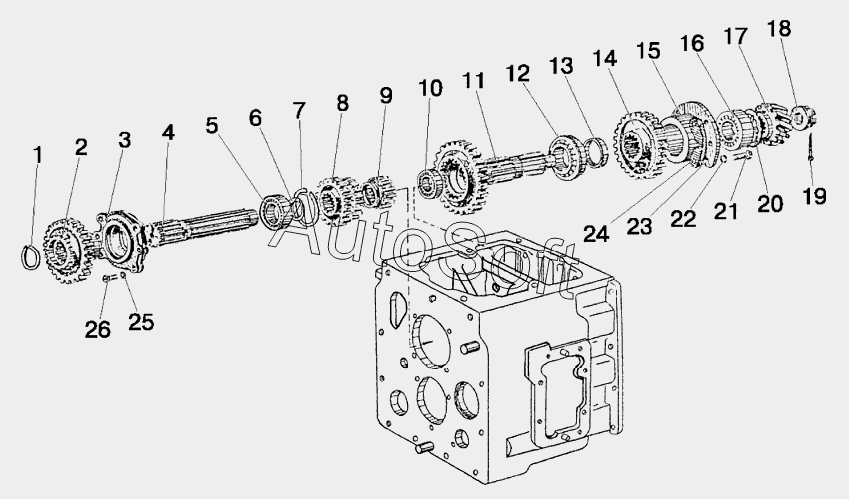 1
2
3
4
5
6
7
8
9
10
11
12
13
14
15
16
17
18
19
20
21
22
23
24
25
26
AutoSoft