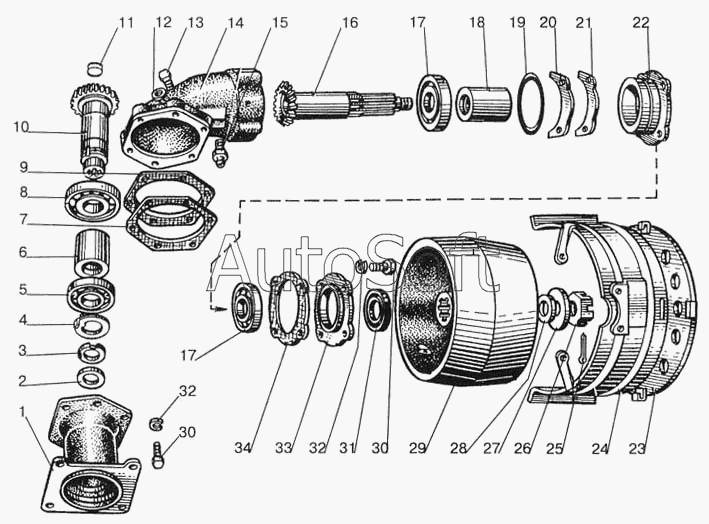 11 12 13 14 15 16 17 18 19 20 21 22

10

9

8

7

6

5

4

3

2

1

32

30

AutoSoft

17

34 33 32 31 30 29 28 27 26 25 24 23