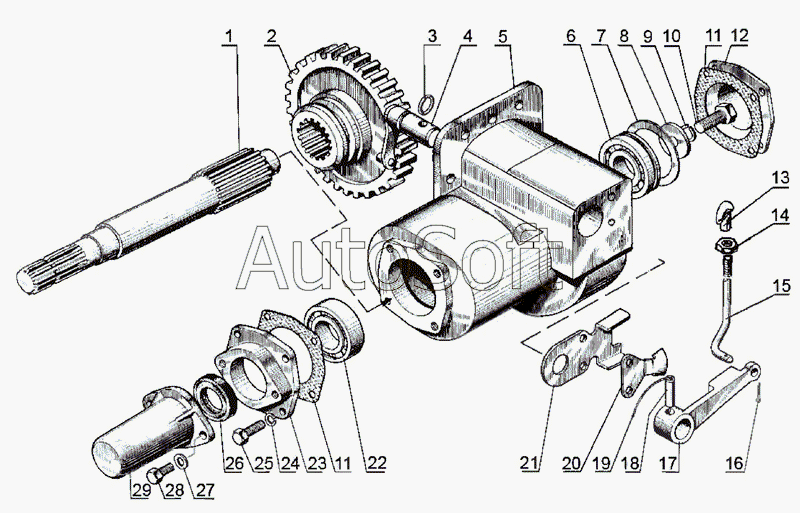 1 2 3 4 5 6 7 8 9 10 11 12
13
14
15
AutoSoft
29 28 27 26 25 24 23 11 22 21 20 19 18 17 16