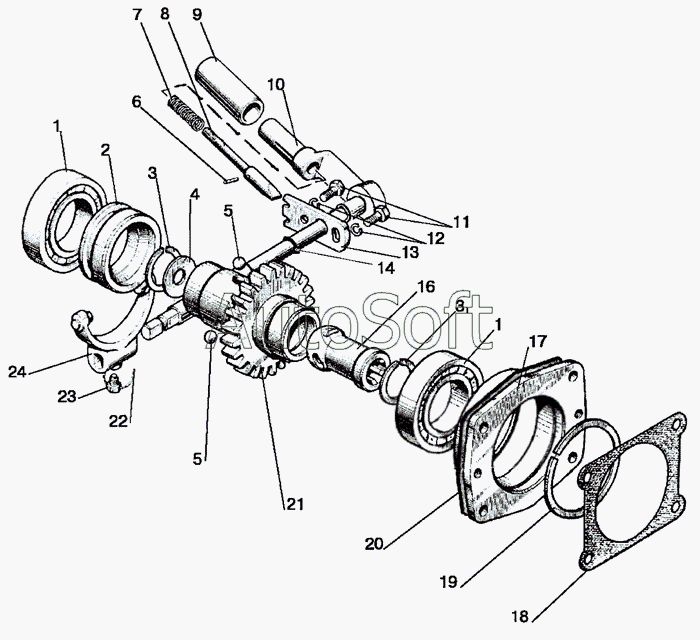 7
8
9
10
6
1
2
3
4
5
11
12
13
14
16
3
1
17
AutoSoft
24
23
22
5
21
20
19
18