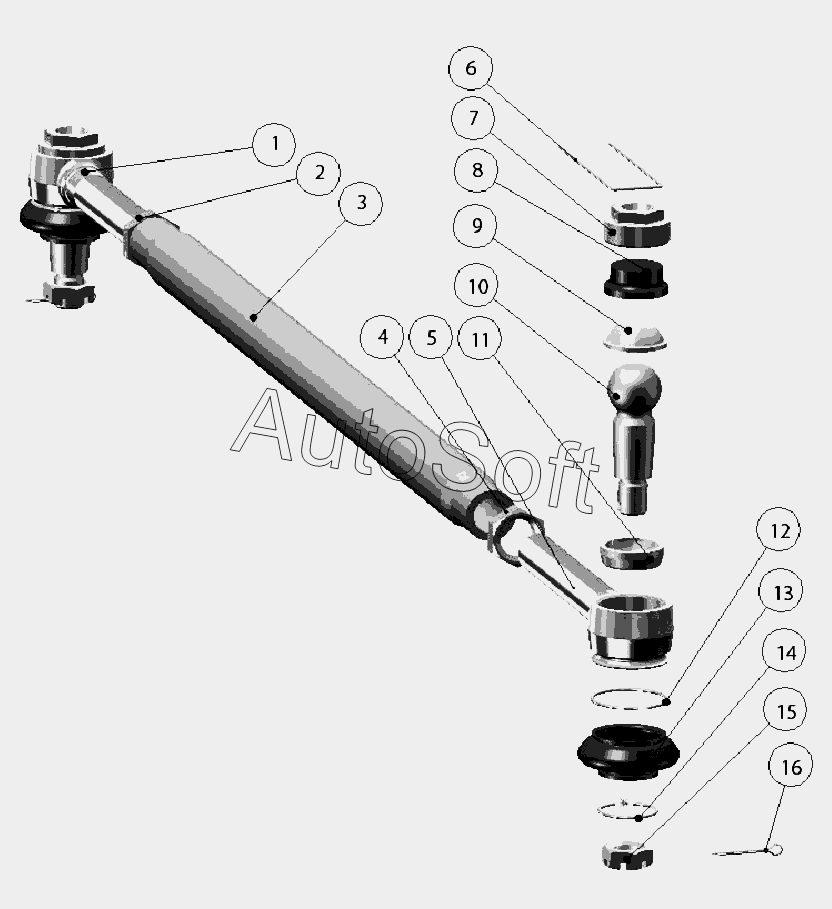 6
7
8
9
10
1
2
3
4
5
11
AutoSoft
12
13
14
15
16