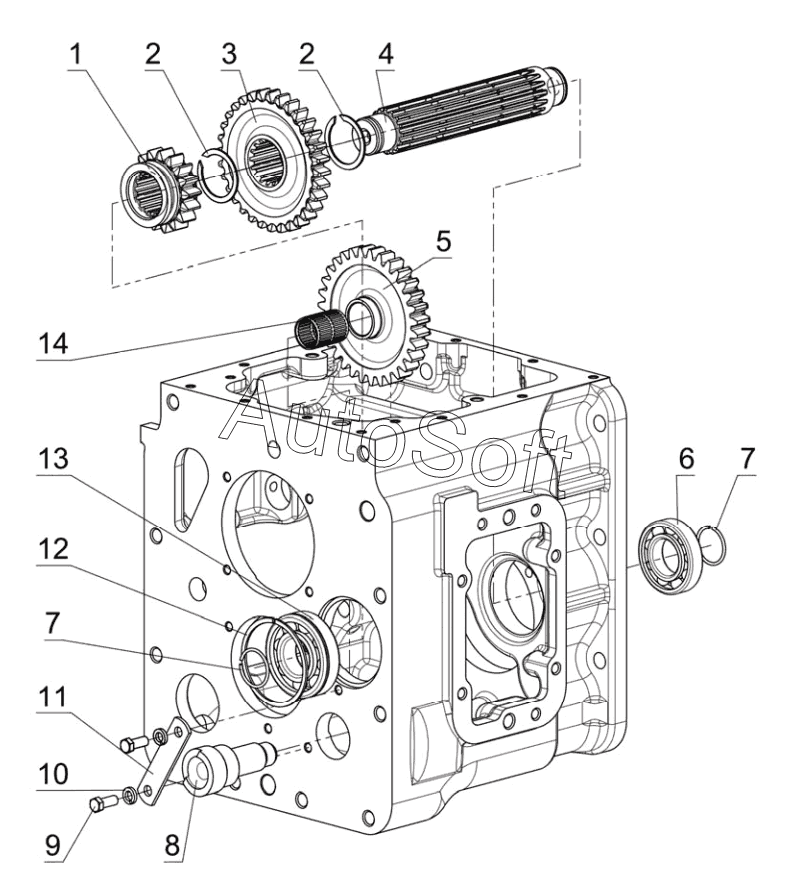 1
2
3
2
4
5
14
AutoSoft
13
6
7
12
7
11
10
9
8