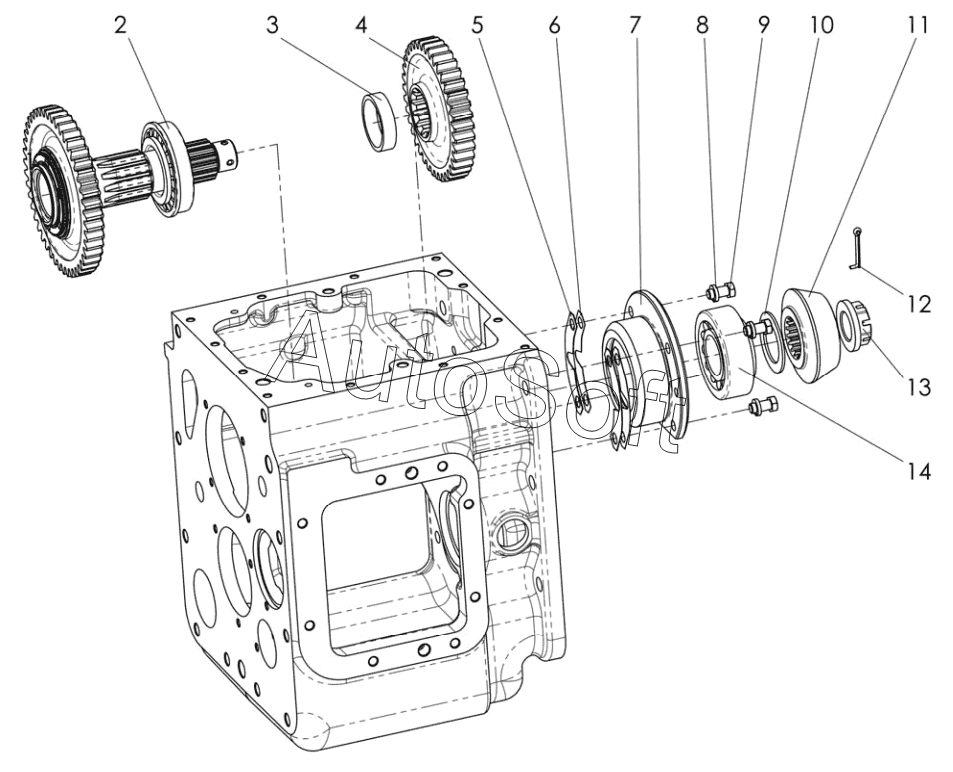 2
3
4
5
6
7
8
9
10
11
12
13
14
AutoSoft