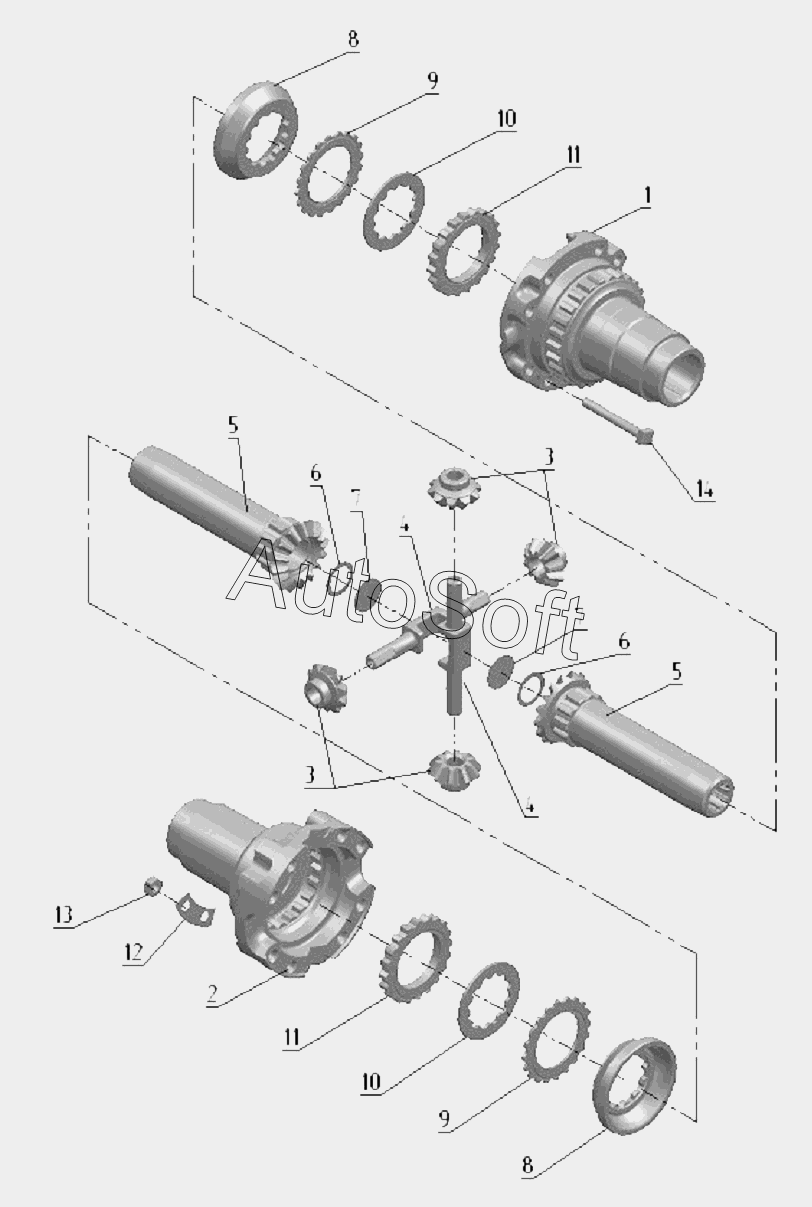 8
9
10
11
1
14
5
6
7
4
3
AutoSoft
6
5
3
4
13
12
2
11
10
9
8