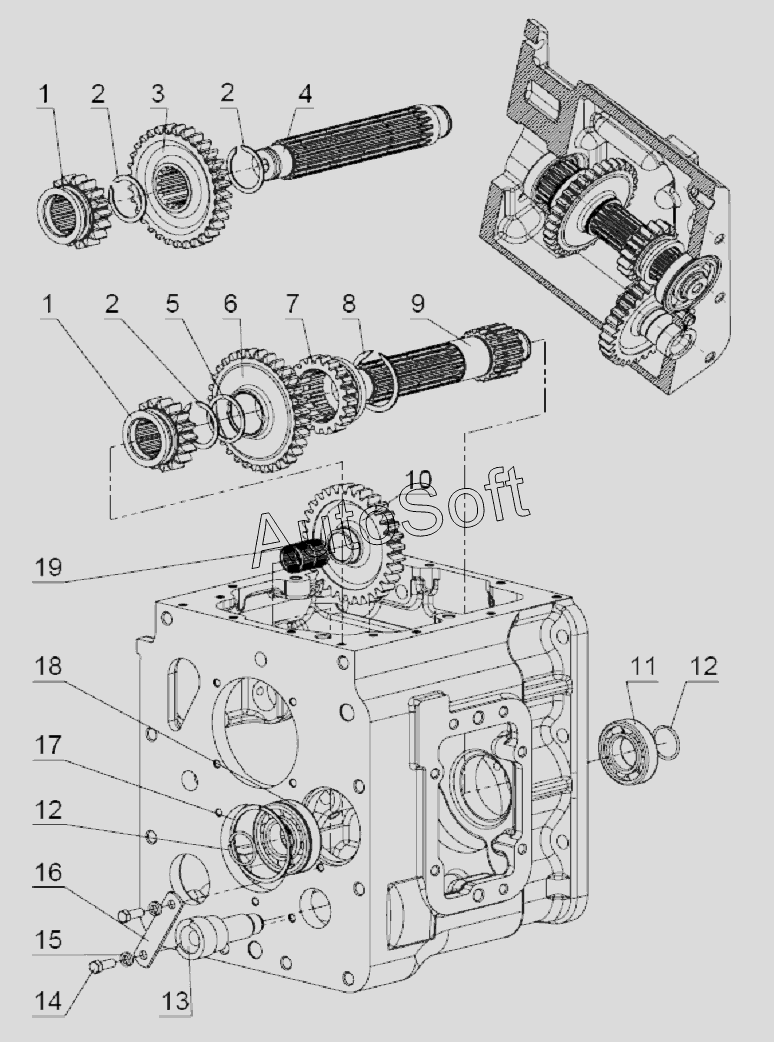 1
2
3
2
4
1
2
5
6
7
8
9
10
AutoSoft
19
18
17
12
16
15
14
13
11
12