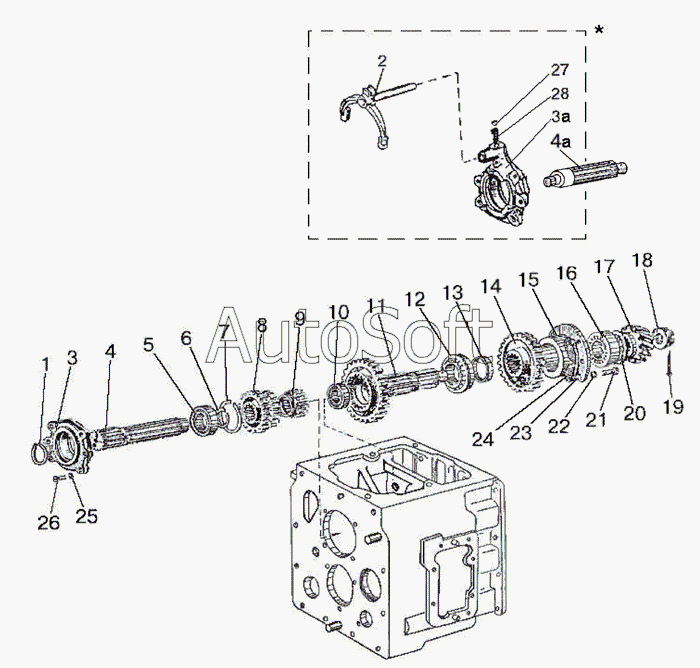 *
2
27
28
3a
4a
AutoSoft
1
3
4
5
6
7
8
9
10
11
12
13
14
15
16
17
18
19
20
21
22
23
24
25
26