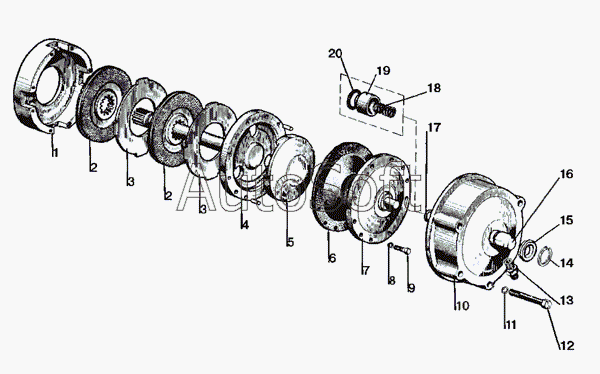 20
19
18
17
16
15
14
13
12
11
10
9
8
7
6
5
4
3
2
3
2
1
AutoSoft