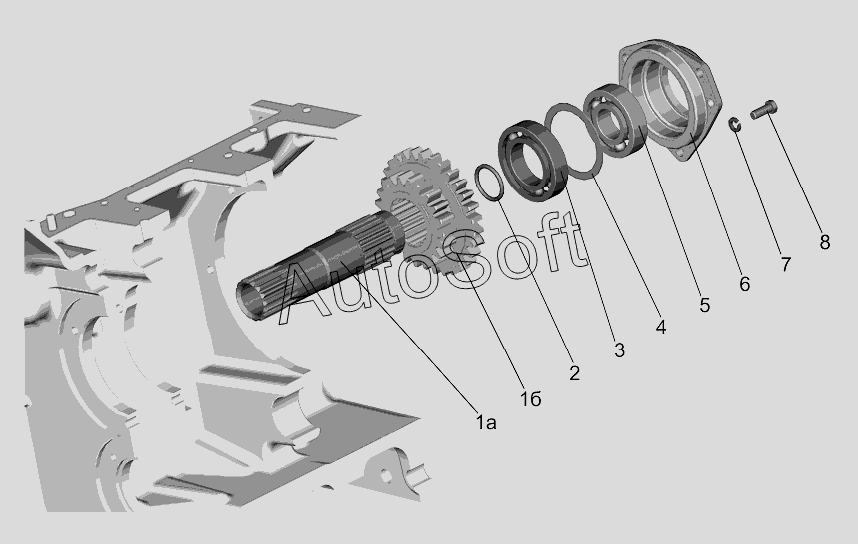 AutoSoft
1а
1б
2
3
4
5
6
7
8