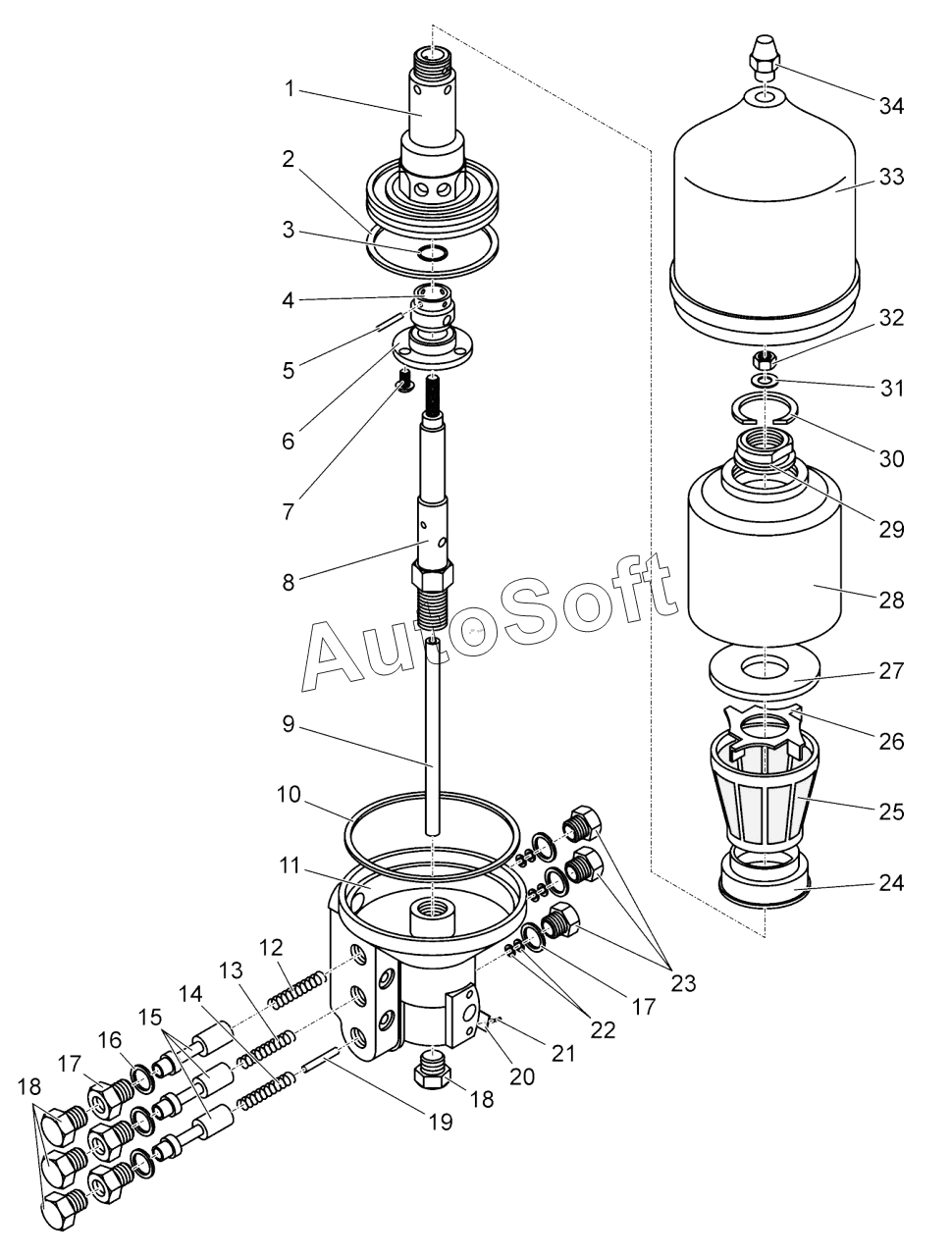 1
2
3
4
5
6
7
8
9
10
11
12
13
14
15
16
17
18
19
18
20
21
22
17
23
24
25
26
27
28
29
30
31
32
33
34
AutoSoft