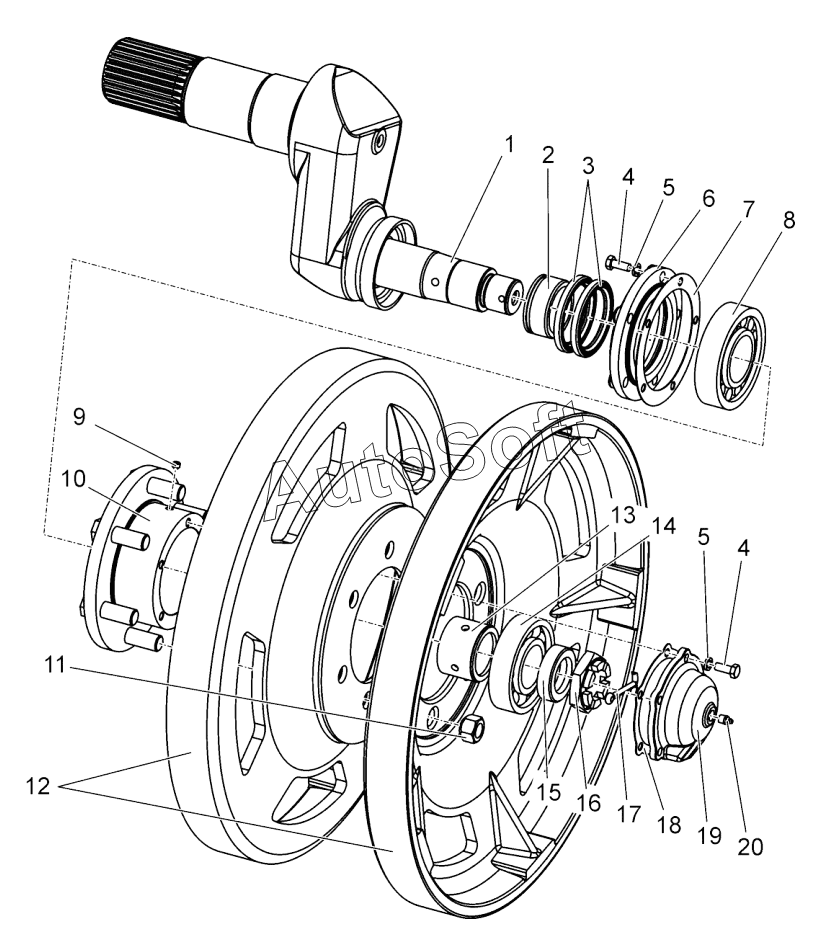 1
2
3
4
5
6
7
8
9
10
AutoSoft
13
14
5
4
11
12
15
16
17
18
19
20