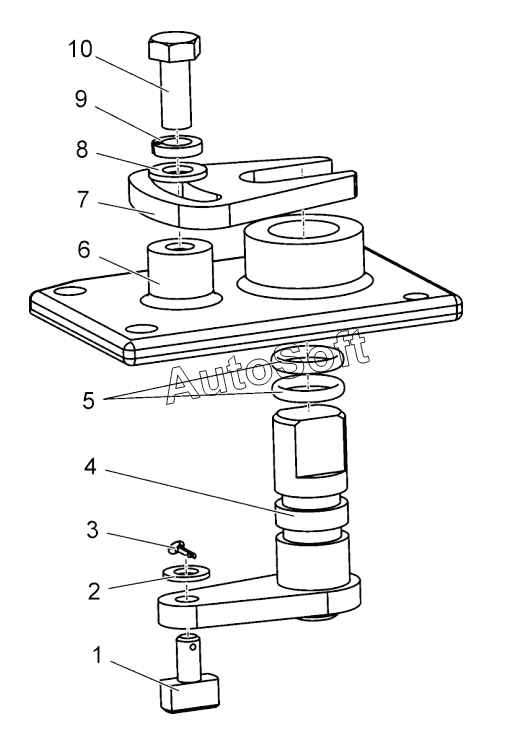 10
9
8
7
6
AutoSoft
5
4
3
2
1