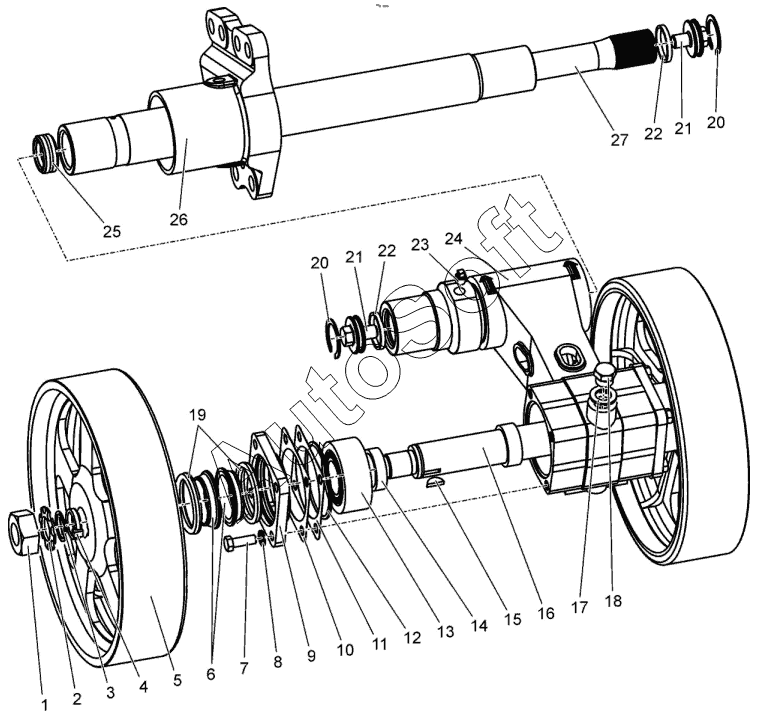 27 22 21 20

25 26

20 21 22 23 24

Autosoft

19

1 2 3 4 5 6 7 8 9 10 11 12 13 14 15 16 17 18