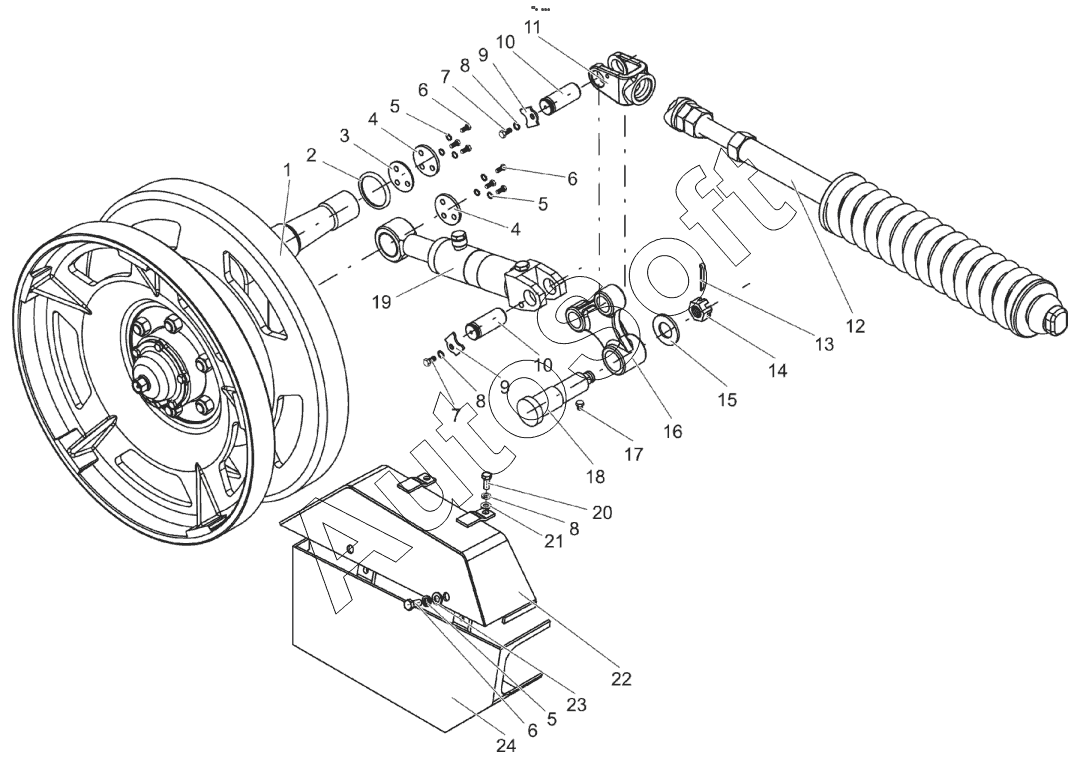 11
10
9
8
7
6
5
4
3
2
1
6
5
4
19
10
9
8
7
12
13
14
15
16
17
18
20
8
21
22
23
5
6
24
AutoSoft