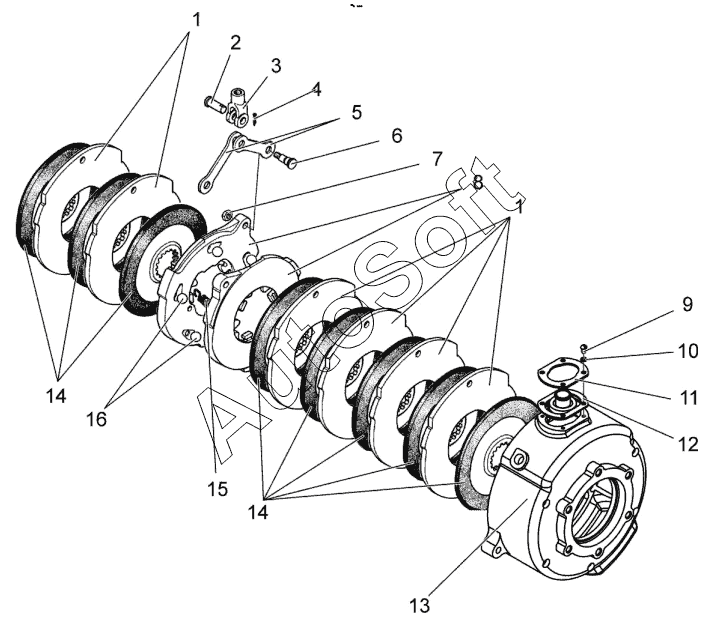 1
2
3
4
5
6
7
8
1
9
10
11
12
13
14
14
15
16
AutoSoft