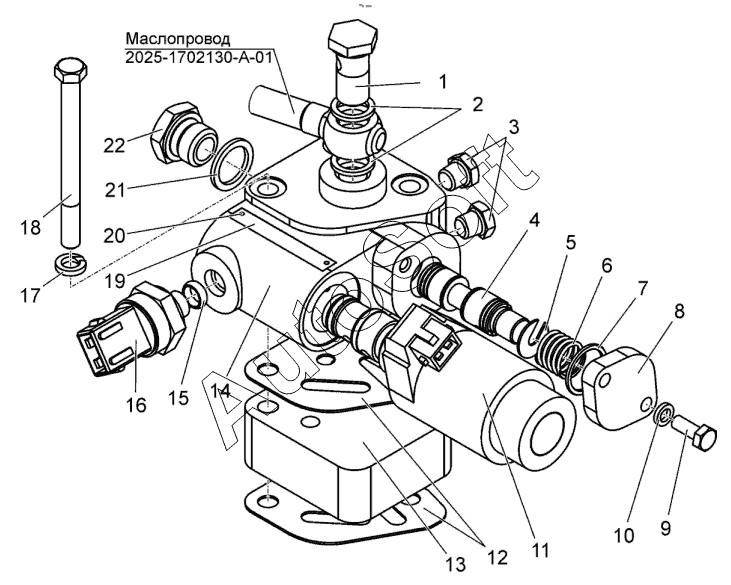 Маслопровод
2025-1702130-А-01

1
2
3
4
5
6
7
8
9
10
11
12
13
14
15
16
17
18
19
20
21
22

AutoSoft