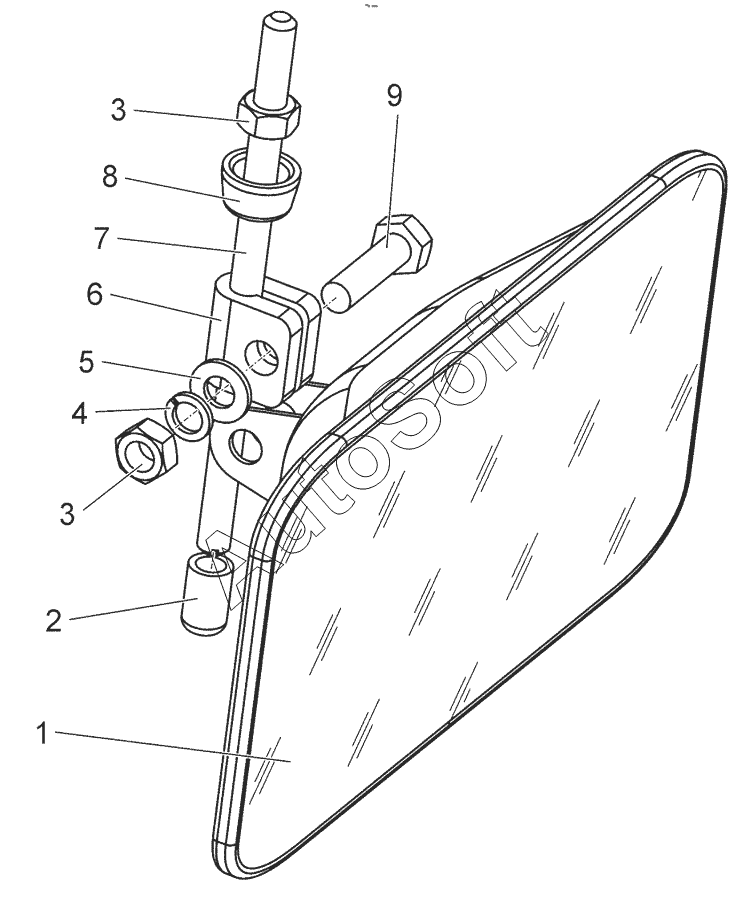 3
9
8
7
6
5
4
3
2
1
AutoSoft