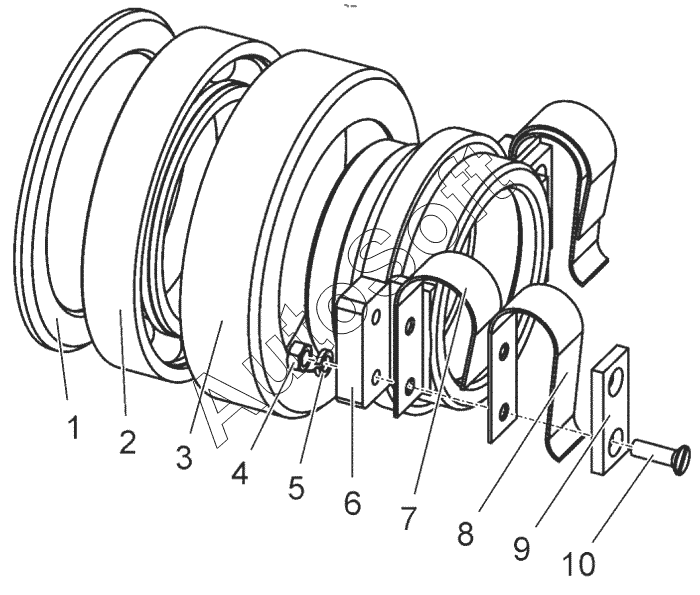 AutoSoft

1
2
3
4
5
6
7
8
9
10