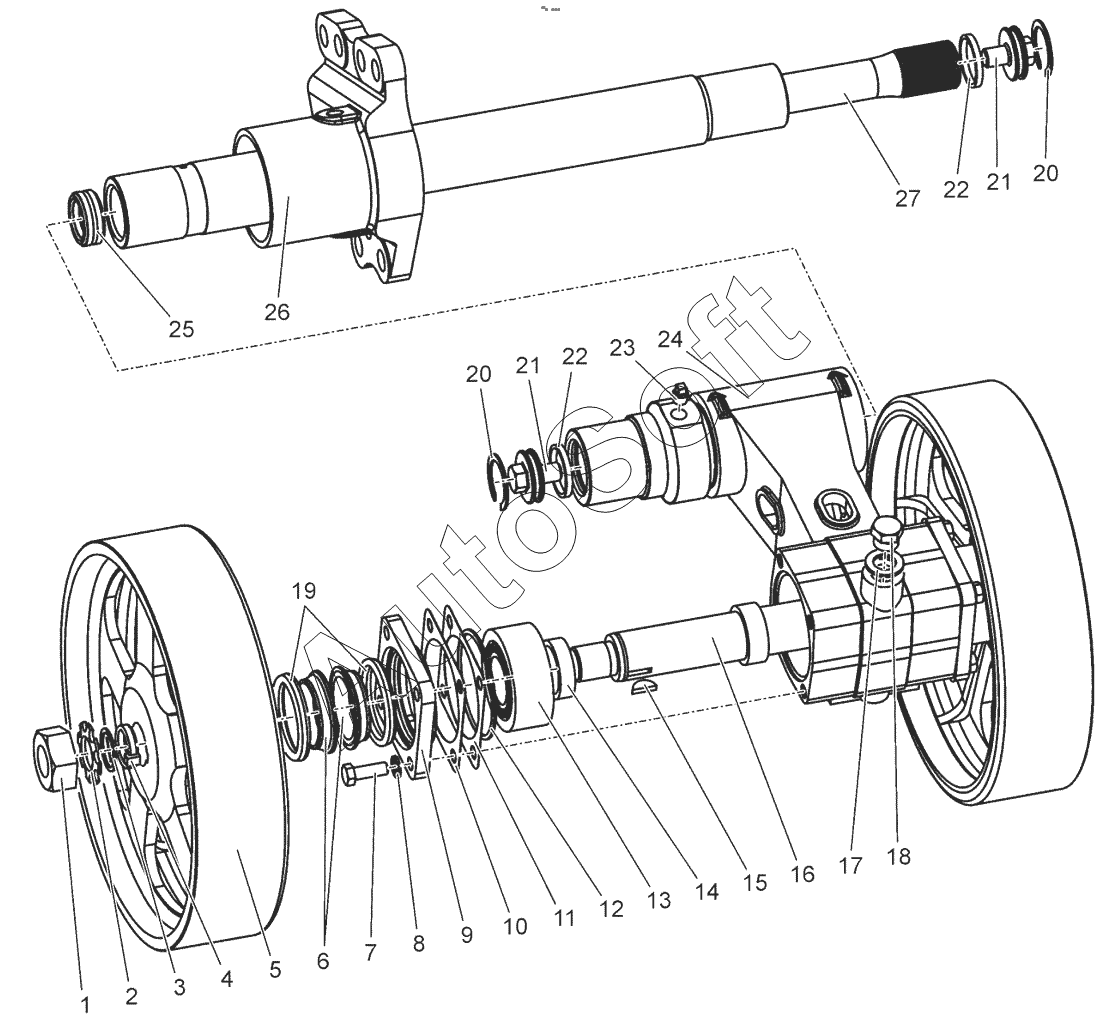 27 22 21 20

25 26

20 21 22 23 24

AutoSoft

19

1 2 3 4 5 6 7 8 9 10 11 12 13 14 15 16 17 18