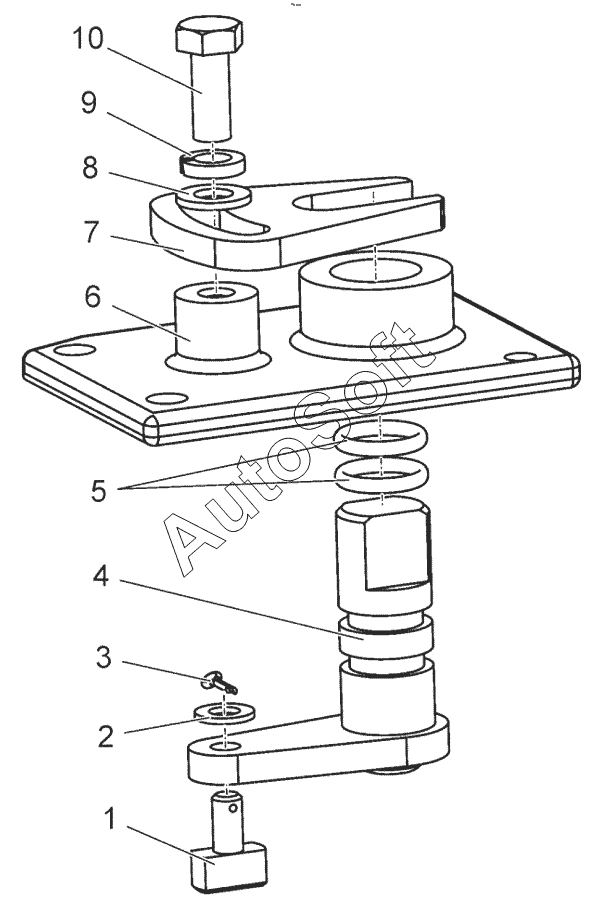 10
9
8
7
6
5
4
3
2
1
AutoSoft