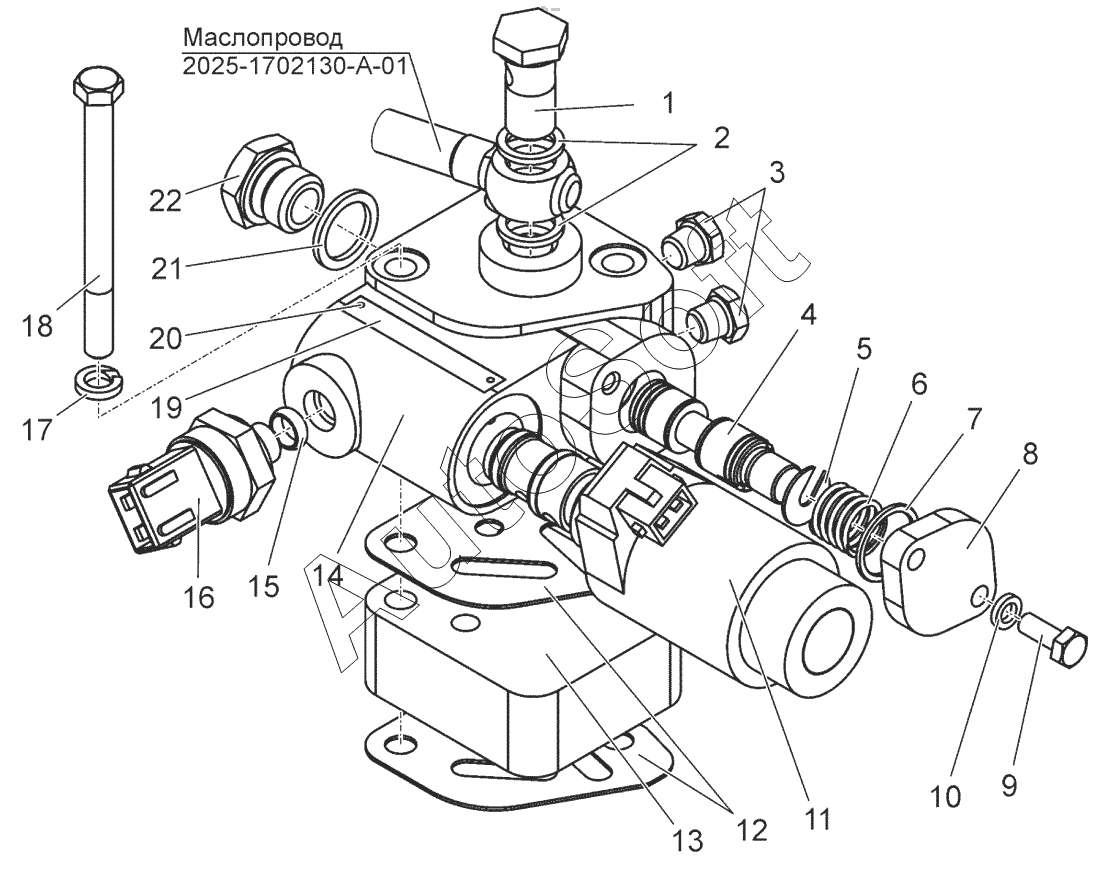 Маслопровод
2025-1702130-А-01

1
2
3
4
5
6
7
8
9
10
11
12
13
14
15
16
17
18
19
20
21
22

AutoSoft