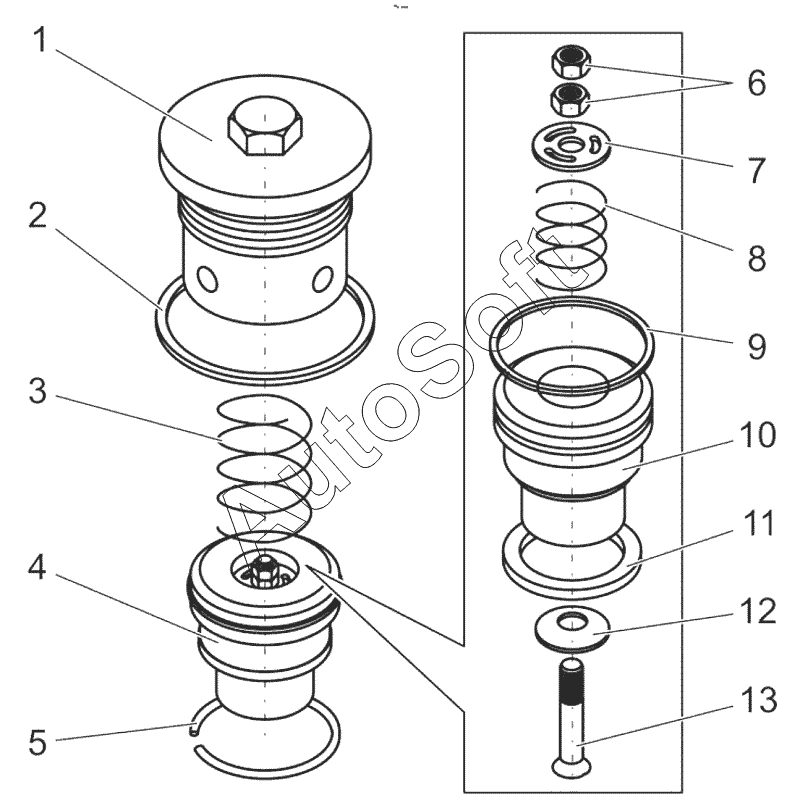 1
2
3
4
5
6
7
8
9
10
11
12
13
AutoSoft