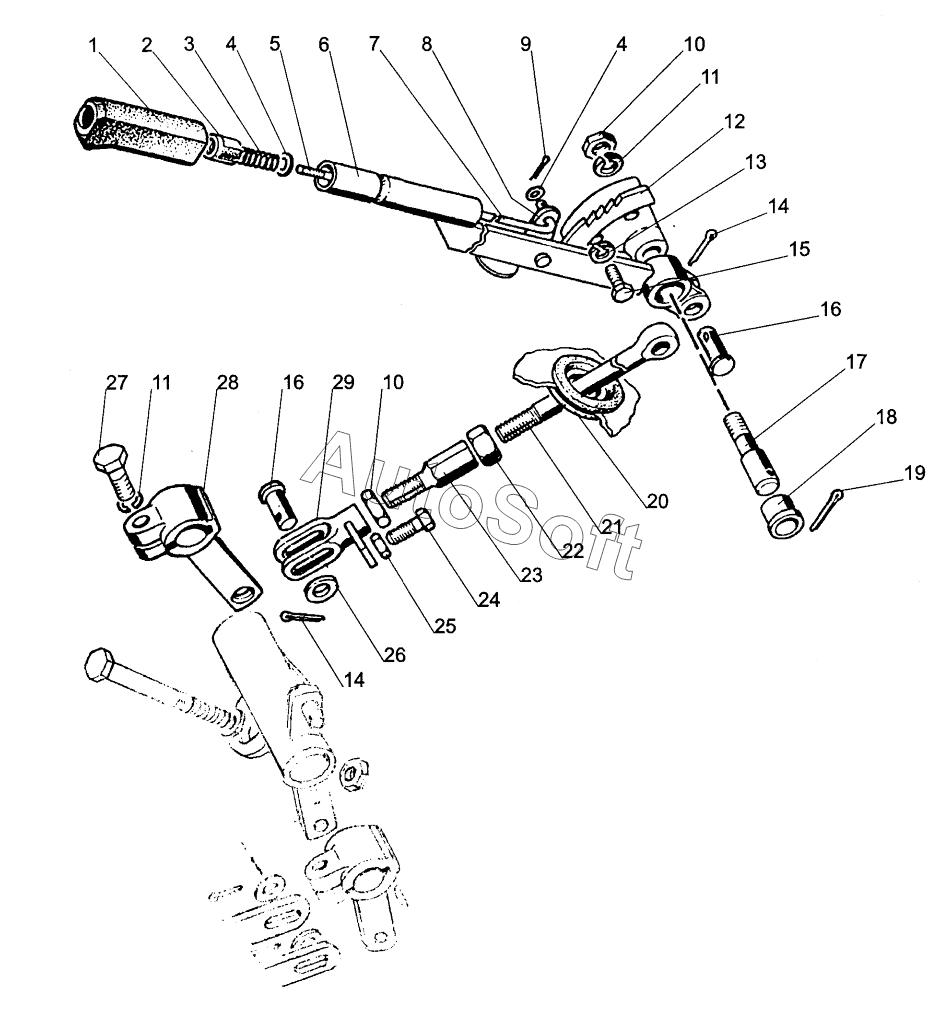 1 2 3 4 5 6 7 8 9 4 10 11 12 13 14 15 16 17 18 19 27 11 28 16 29 10 20 21 22 23 24 25 26 14

AutoSoft