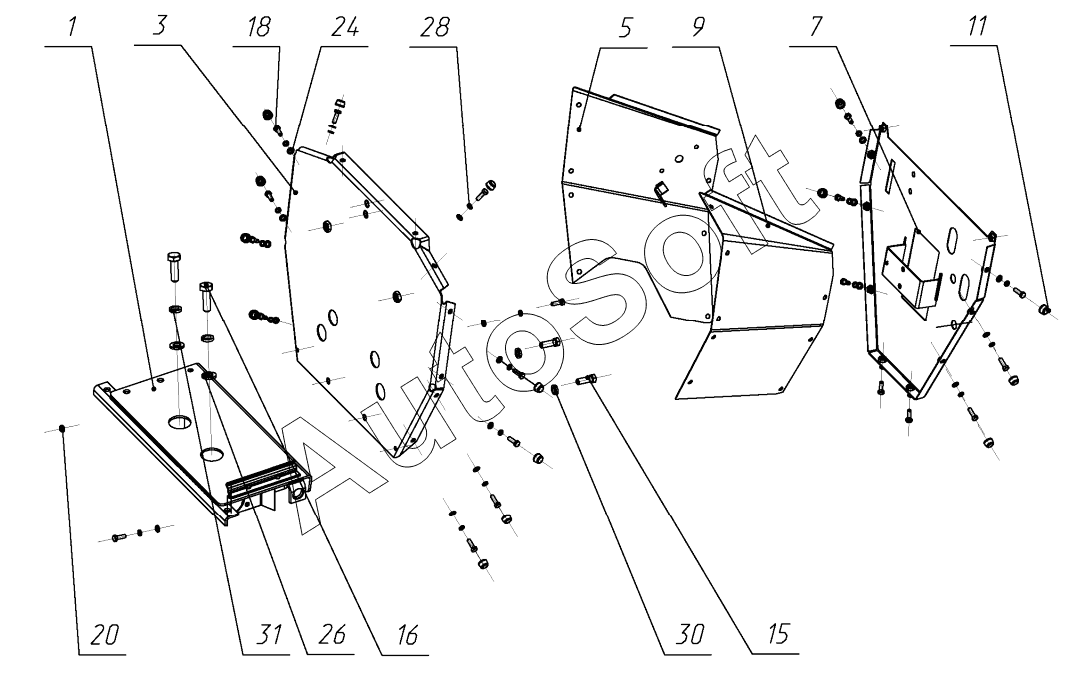 1
3
18
24
28
5
9
7
11
AutoSoft
20
31
26
16
30
15