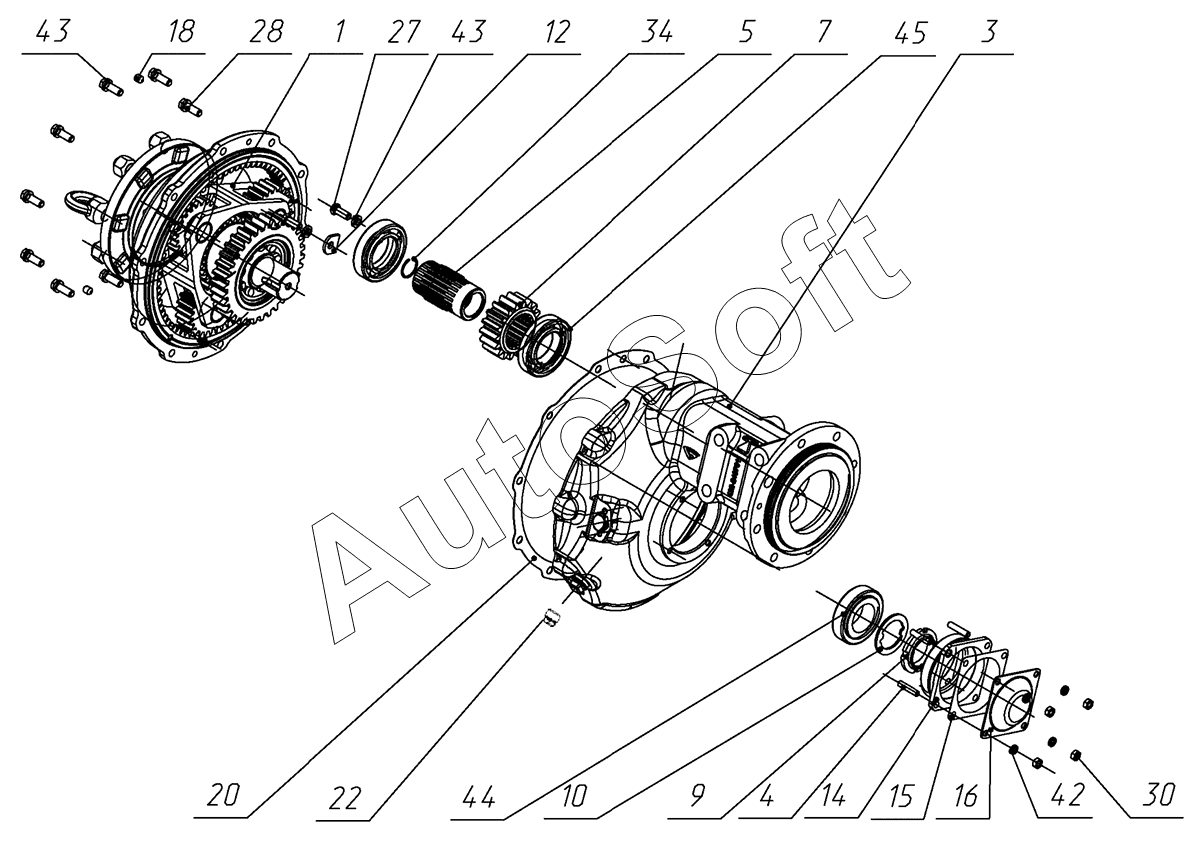 43 18 28 1 27 43 12 34 5 7 45 3

AutoSoft

20 22 44 10 9 4 14 15 16 42 30