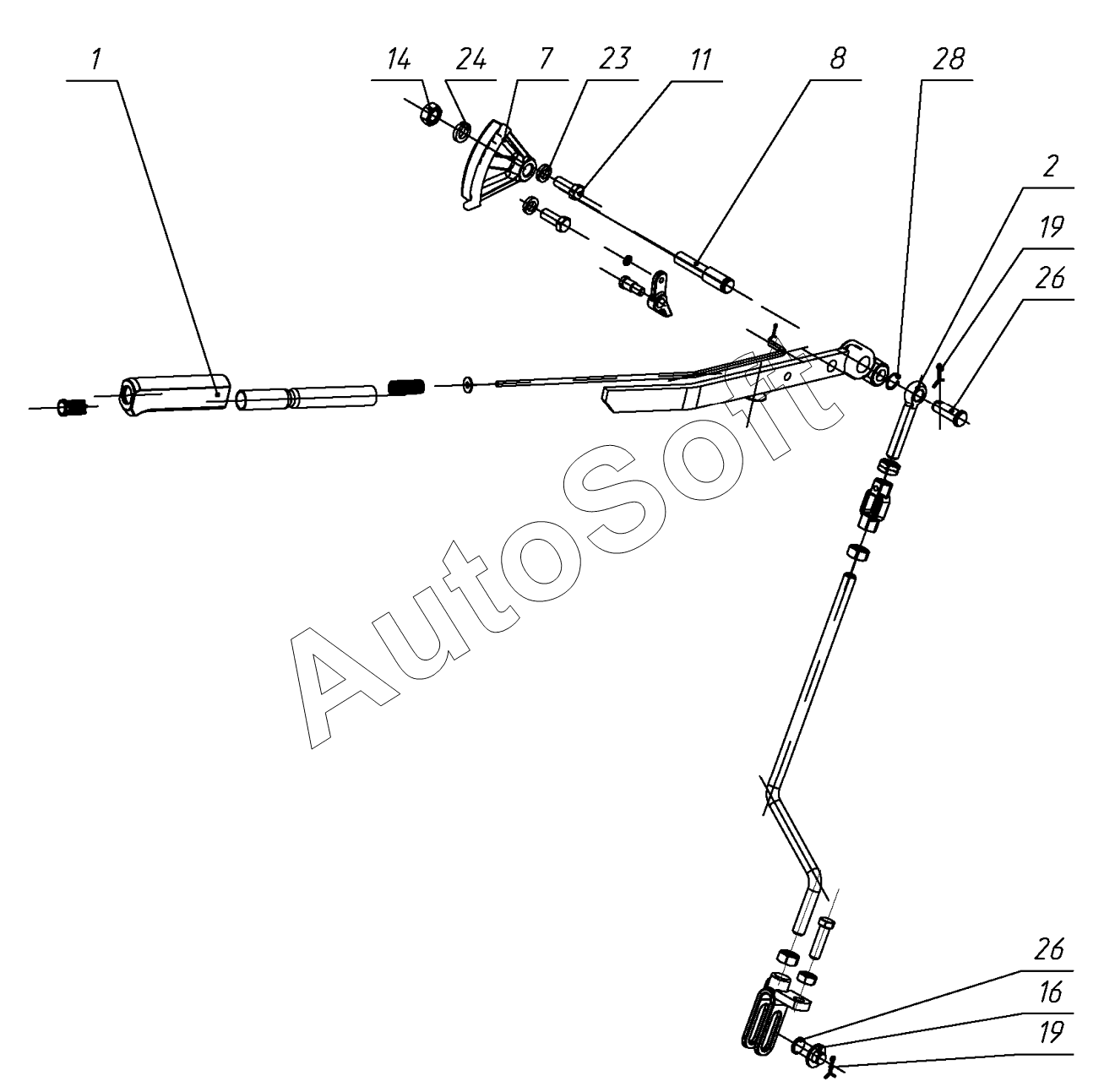 1
14
24
7
23
11
8
28
2
19
26
AutoSoft
26
16
19