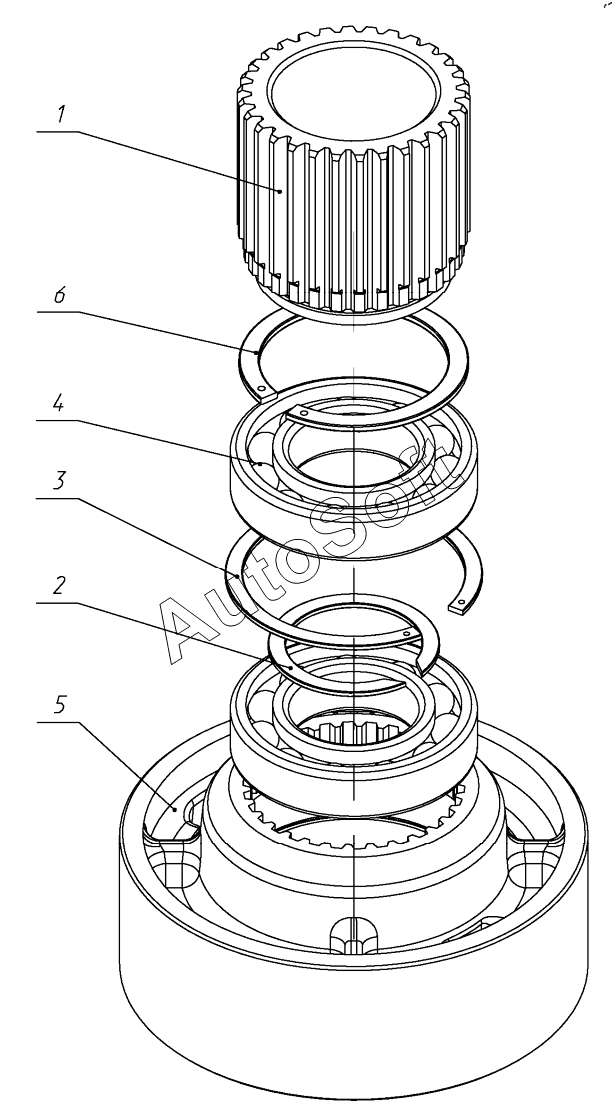 1
6
4
3
2
5
AutoSoft