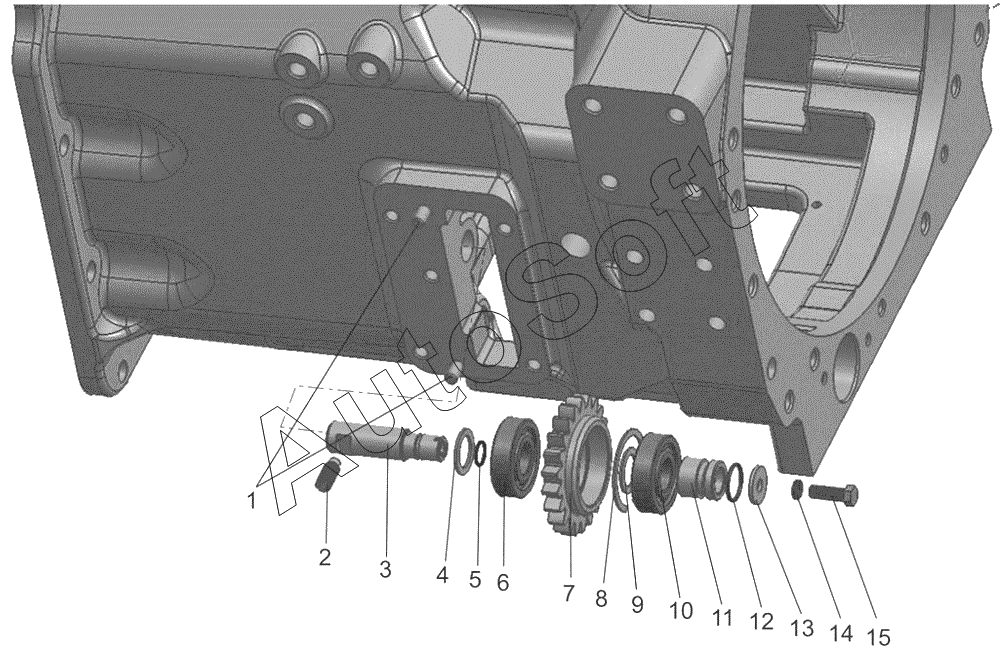 AutoSoft
1
2
3
4
5
6
7
8
9
10
11
12
13
14
15