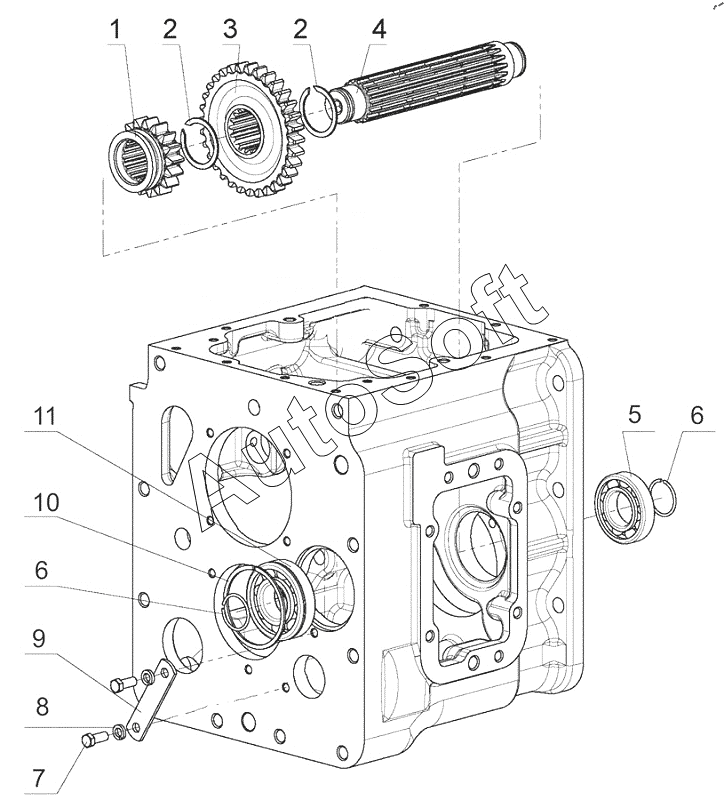 1 2 3 2 4

AutoSoft

11

10

6

9

8

7

5 6