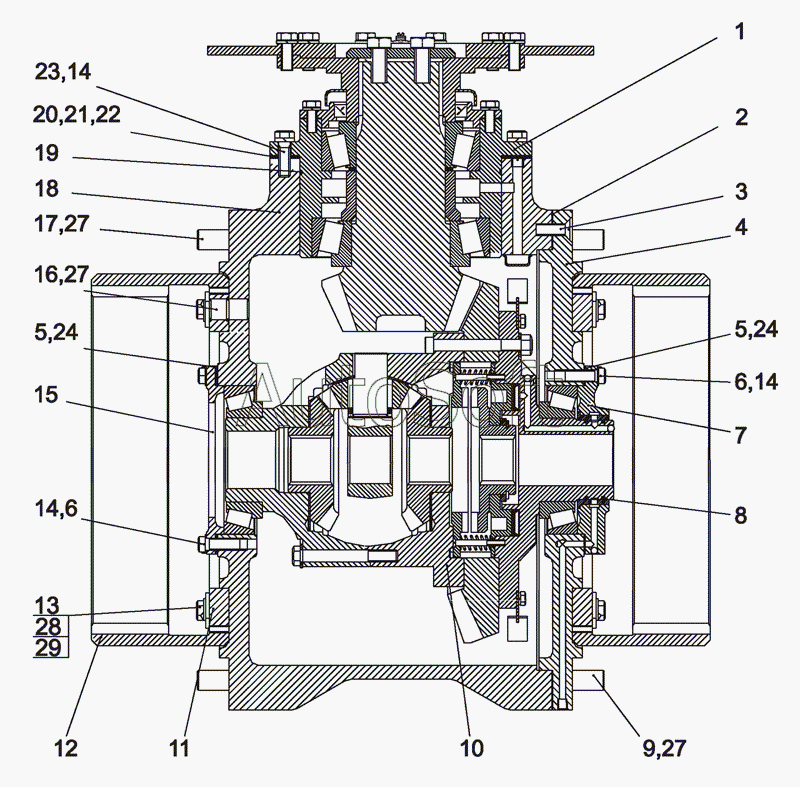 23,14
20,21,22
19
18
17,27
16,27
5,24
15
14,6
13
28
29
12
11
10
9,27
1
2
3
4
5,24
6,14
7
8
AutoSoft