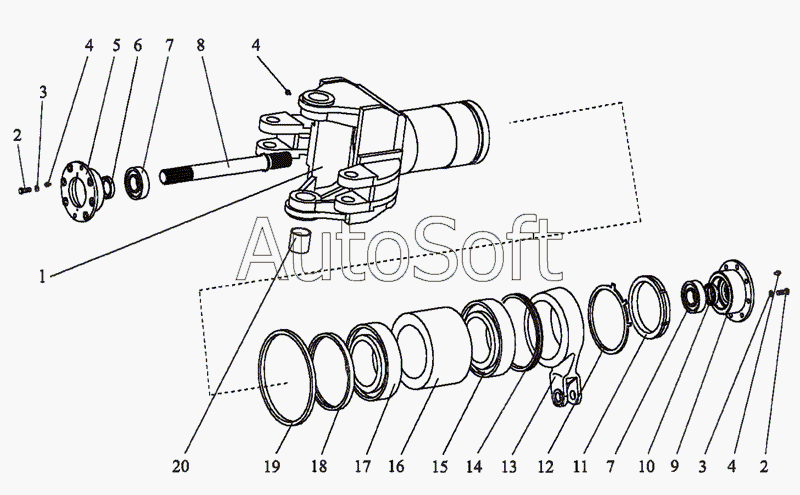 4 5 6 7 8 4
3
2
1
AutoSoft
20 19 18 17 16 15 14 13 12 11 7 10 9 3 4 2