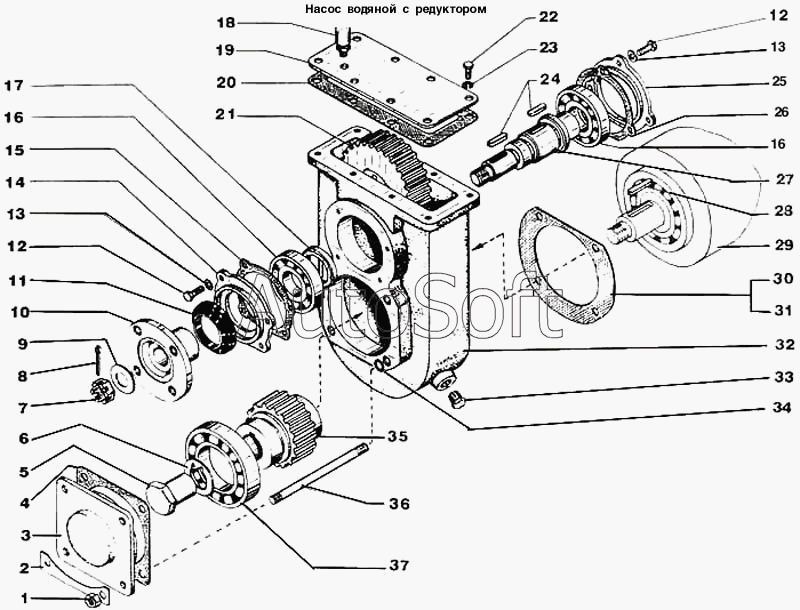 Насос водяной с редуктором

18
19
20
21
17
16
15
14
13
12
11
10
9
8
7
6
5
4
3
2
1
22
23
24
12
13
25
26
16
27
28
29
30
31
32
33
34
35
36
37

AutoSoft