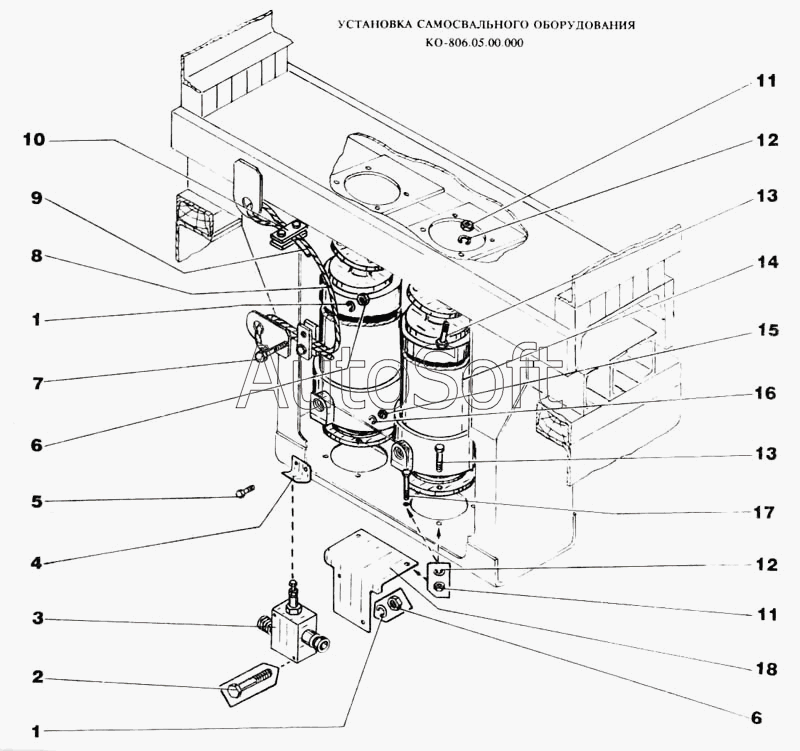 УСТАНОВКА САМОСВАЛЬНОГО ОБОРУДОВАНИЯ
КО-806.05.00.000

10
9
8
1
7
6
5
4
3
2
1

11
12
13
14
15
16
13
17
12
11
18
6

AutoSoft