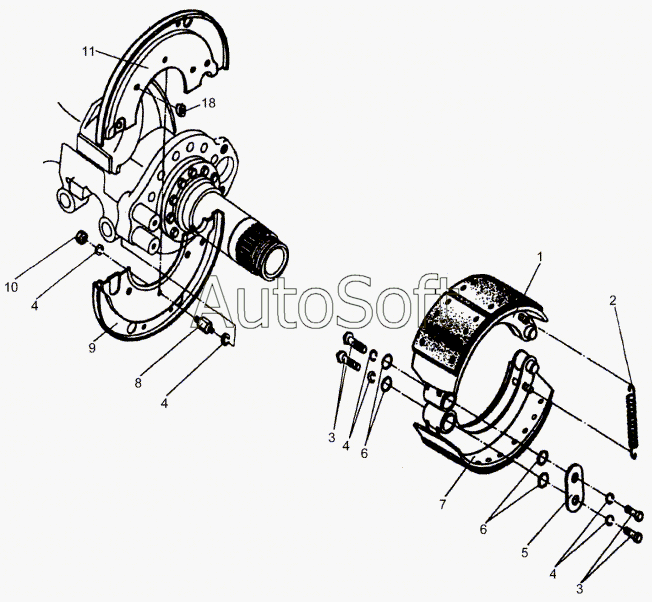 11
18
10
4
9
8
4
AutoSoft
1
2
3
4
6
7
6
5
4
3