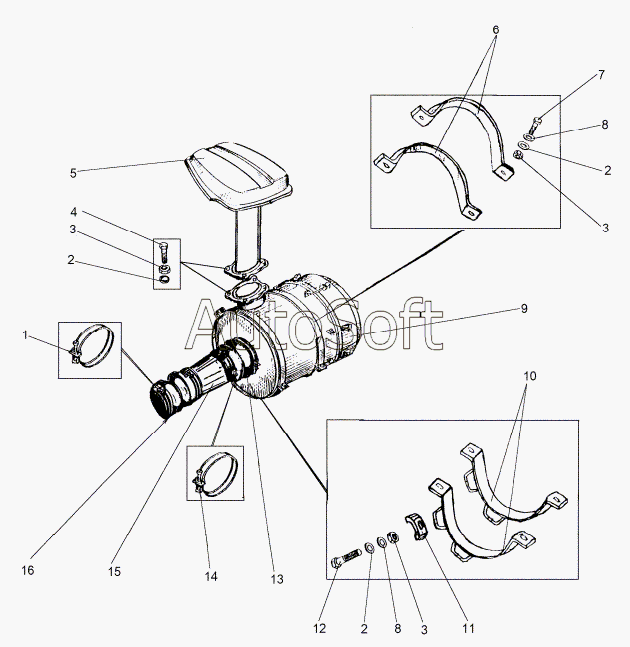 6
7
8
2
3
5
4
3
2
AutoSoft
9
1
10
16
15
14
13
12
2
8
3
11