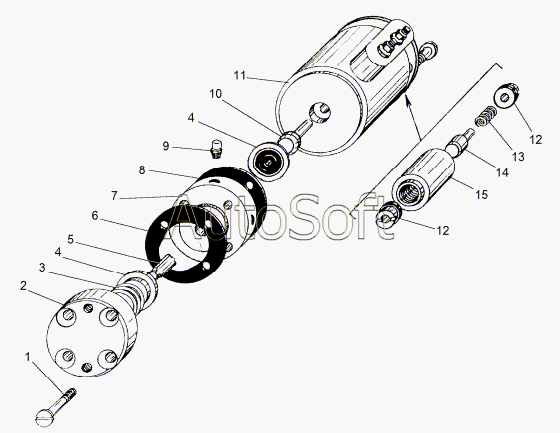 11
10
4
9
8
7
6
5
4
3
2
1
12
13
14
15
12
AutoSoft