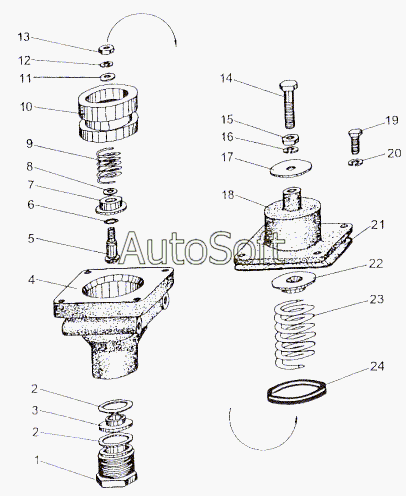 13
12
11
10
9
8
7
6
5
4
2
3
2
1
14
15
16
17
18
19
20
21
22
23
24
AutoSoft