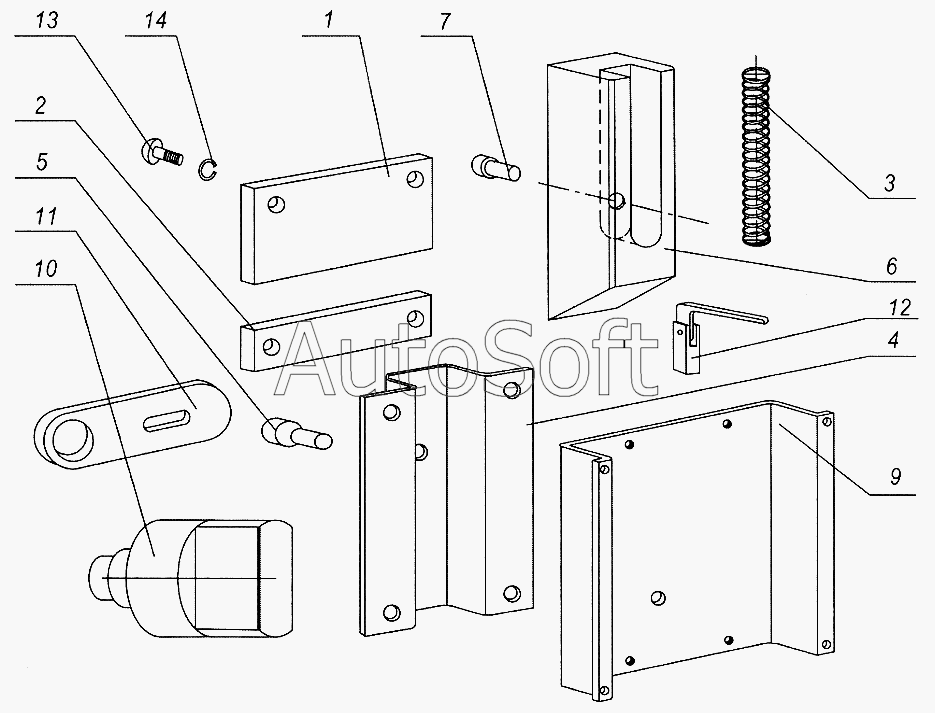 13
14
1
7
2
5
11
10
3
6
12
4
9
AutoSoft