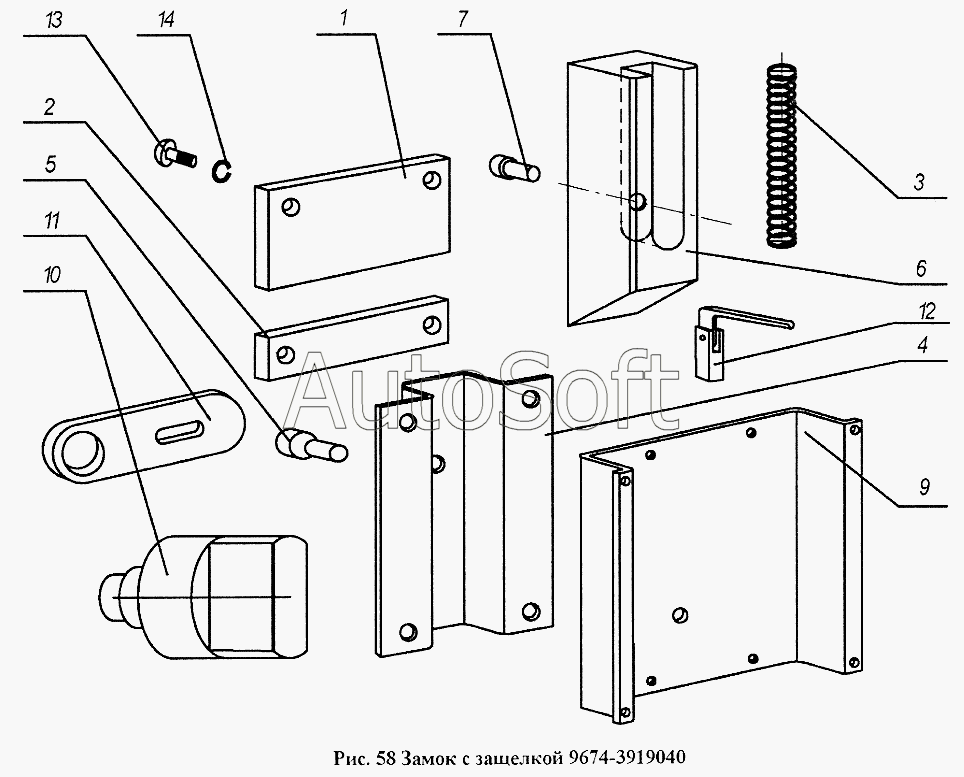 13
14
1
7
2
5
11
10
3
6
12
4
9
AutoSoft
Рис. 58 Замок с защелкой 9674-3919040