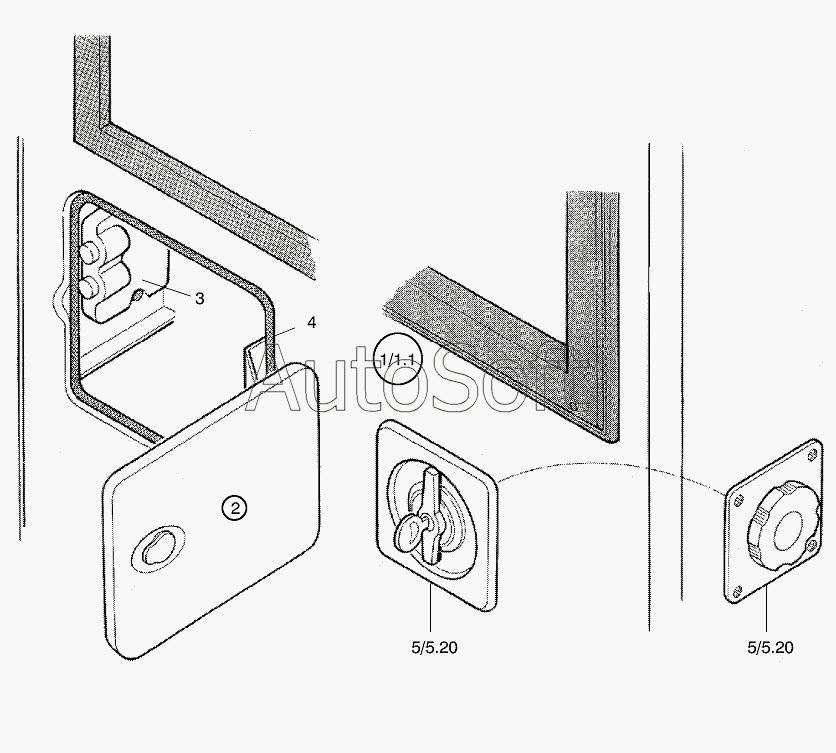 3
4
1/1.1
AutoSoft
2
5/5.20
5/5.20