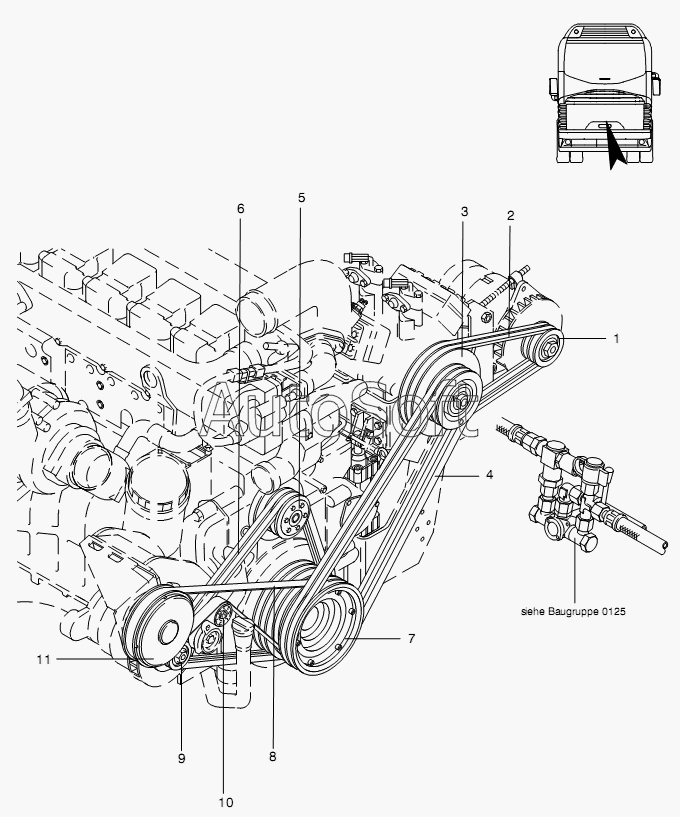 6
5
3
2
1
AutoSoft
4
sehe Baugruppe 0125
7
11
9
8
10