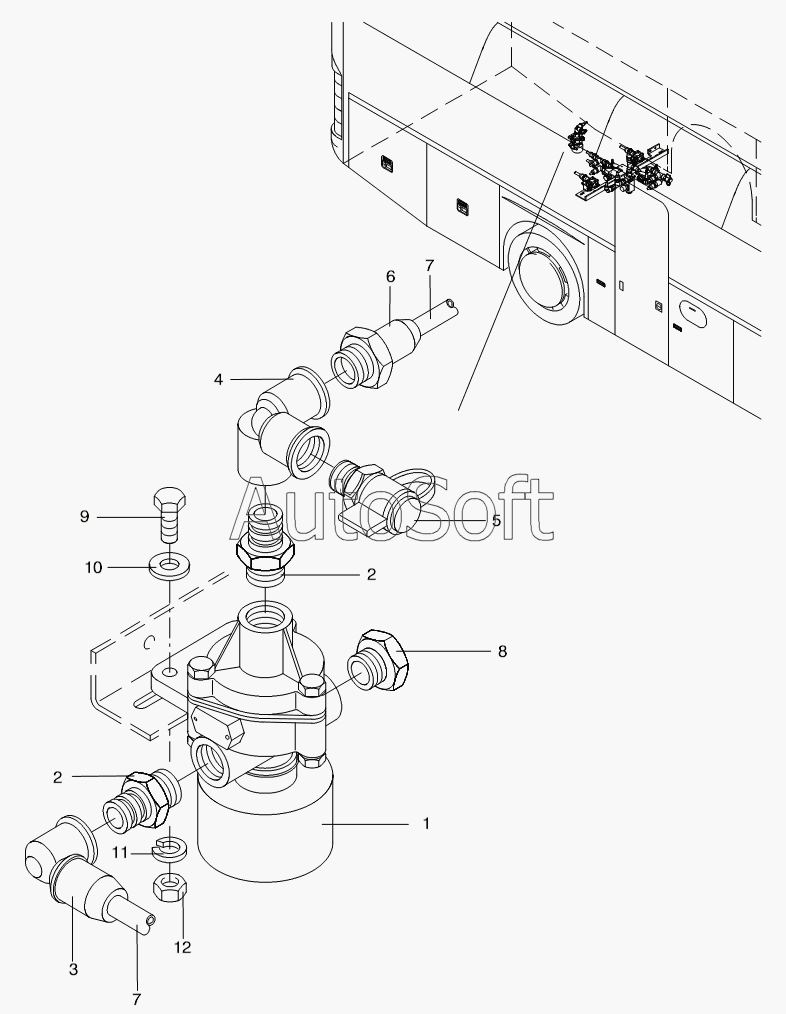 6
7
4
AutoSoft
9
5
10
2
8
2
1
11
3
12
7