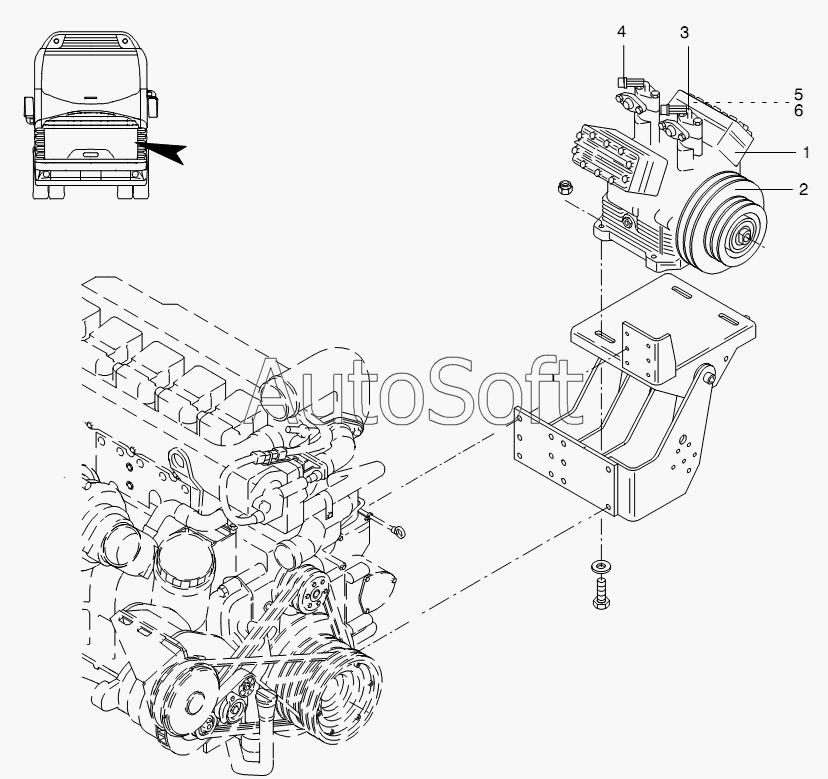 4
3
5
6
1
2
AutoSoft