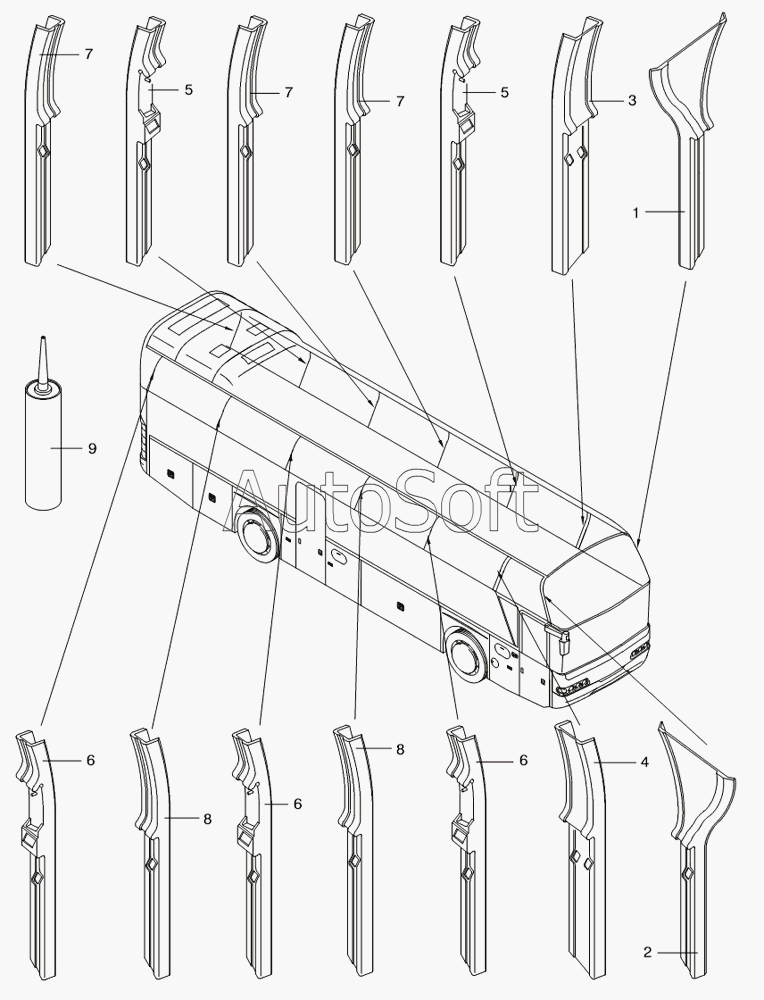 7
5
7
7
5
3
1
9
AutoSoft
6
8
6
8
6
4
2