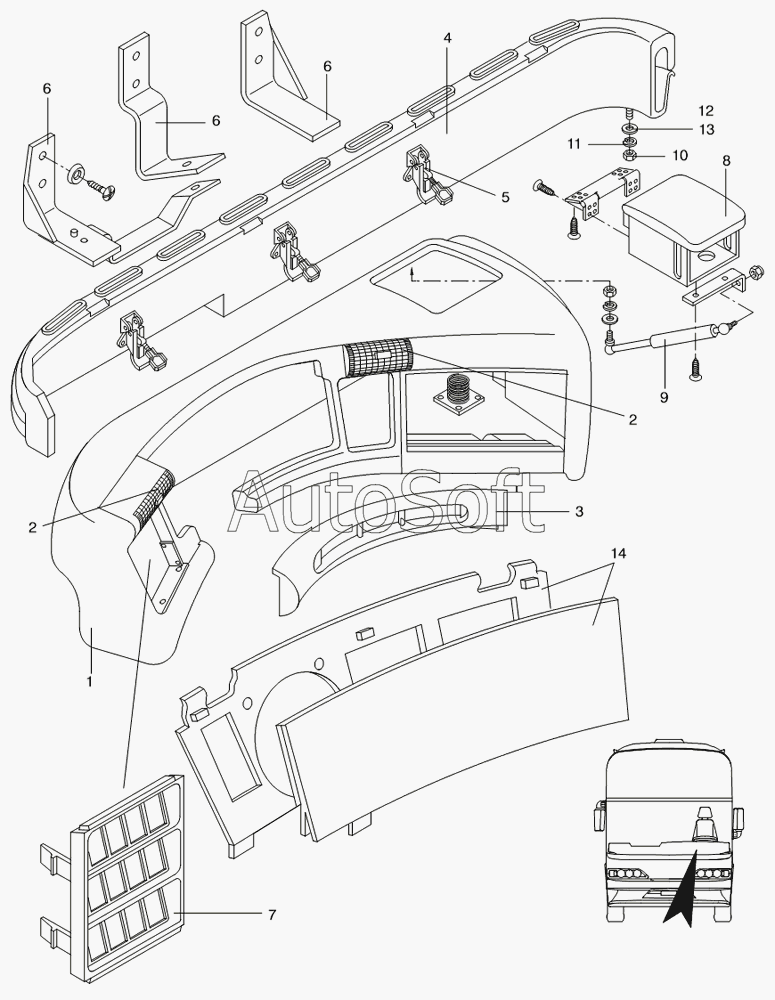 6
6
6
4
12
13
11
10
8
5
9
2
2
AutoSoft
3
14
1
7