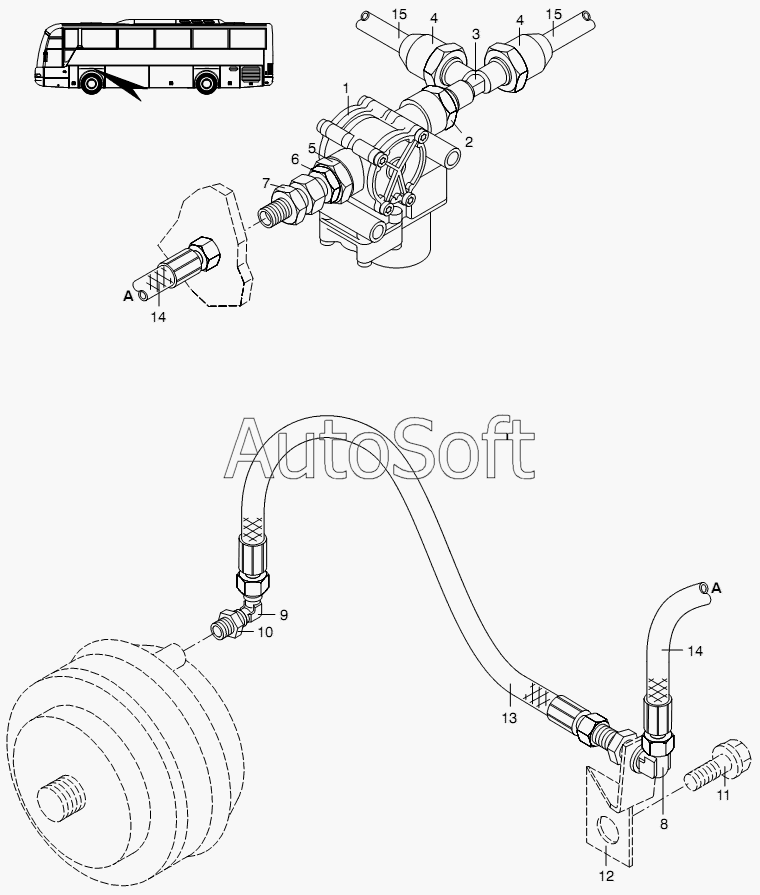 15
4
3
4
15
1
2
5
6
7
A
14
AutoSoft
9
10
A
14
13
11
8
12